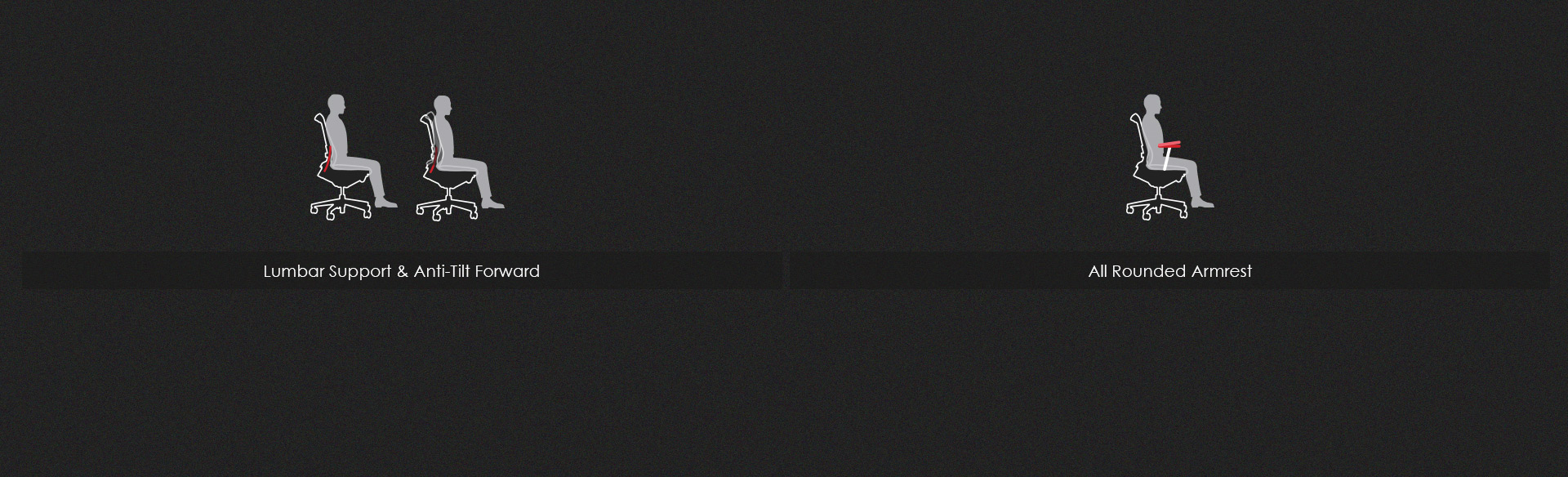 Lumbar Support & Anti-Tilt Forward

All Rounded Armrest