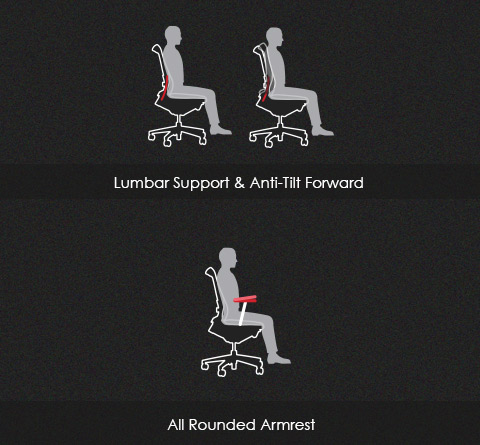 Lumbar Support & Anti-Tilt Forward

All Rounded Armrest